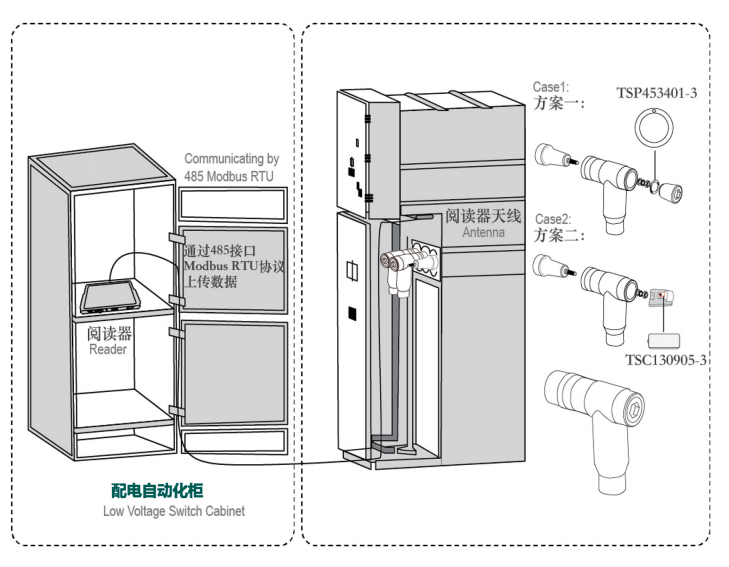 Communicating by 485 Modbus RTU

通过485接口 Modbus RTU协议 上传数据

阅读器
Reader

配电自动化柜
Low Voltage Switch Cabinet

阅读器天线
Antenna

Case1:
方案一:

TSP453401-3

Case2:
方案二:

TSC130905-3